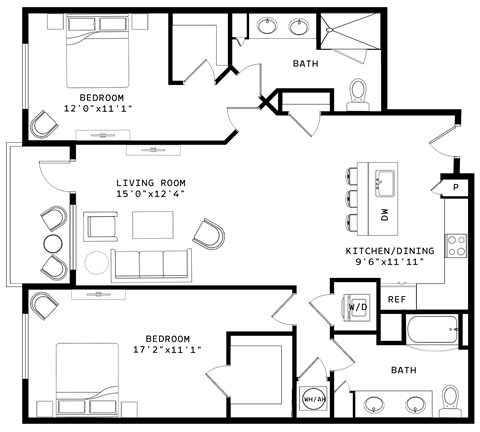 BATH

BEDROOM
12'0"x11'1"

LIVING ROOM
15'0"x12'4"

P

DW

KITCHEN/DINING
9'6"x11'11"

W/D

REF

BEDROOM
17'2"x11'1"

BATH

WH/AH